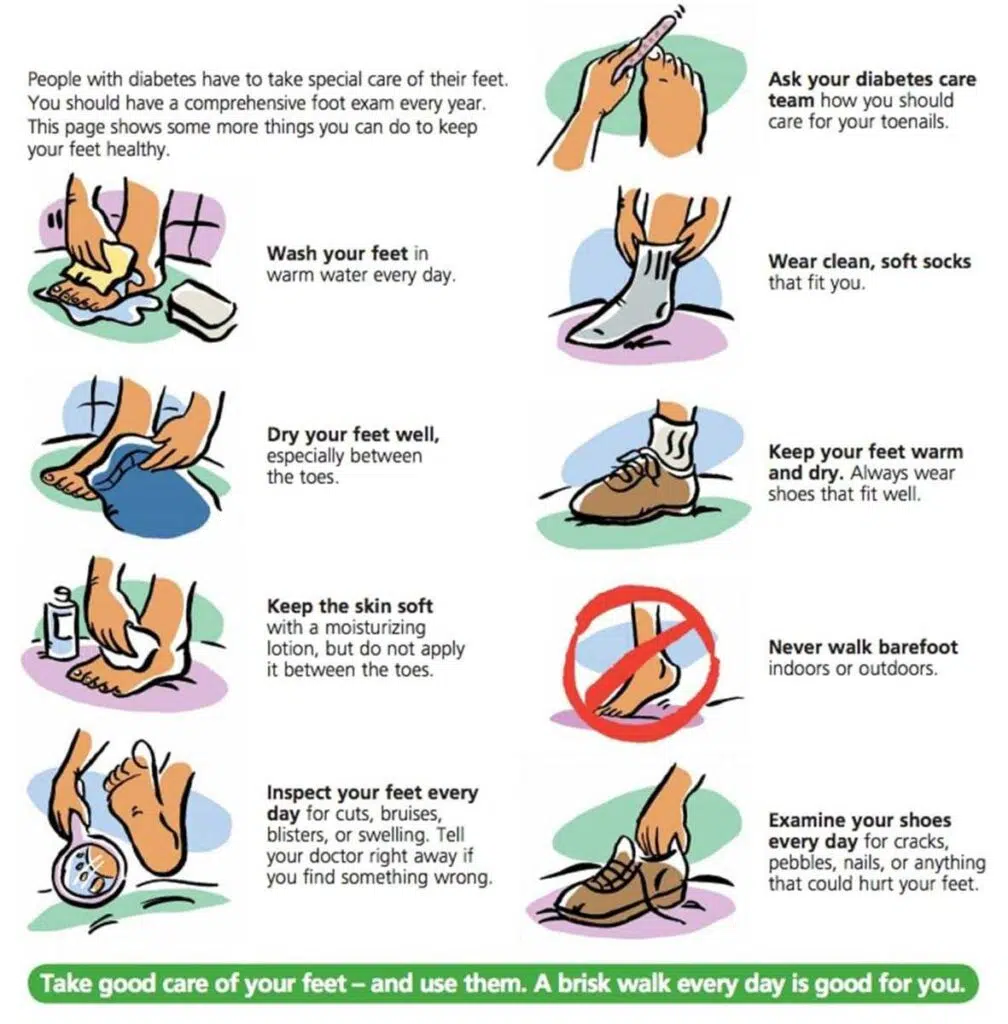 People with diabetes have to take special care of their feet. You should have a comprehensive foot exam every year. This page shows some more things you can do to keep your feet healthy.

Wash your feet in warm water every day.

Dry your feet well, especially between the toes.

Keep the skin soft with a moisturizing lotion, but do not apply it between the toes.

Inspect your feet every day for cuts, bruises, blisters, or swelling. Tell your doctor right away if you find something wrong.

Ask your diabetes care team how you should care for your toenails.

Wear clean, soft socks that fit you.

Keep your feet warm and dry. Always wear shoes that fit well.

Never walk barefoot indoors or outdoors.

Examine your shoes every day for cracks, pebbles, nails, or anything that could hurt your feet.

Take good care of your feet – and use them. A brisk walk every day is good for you.